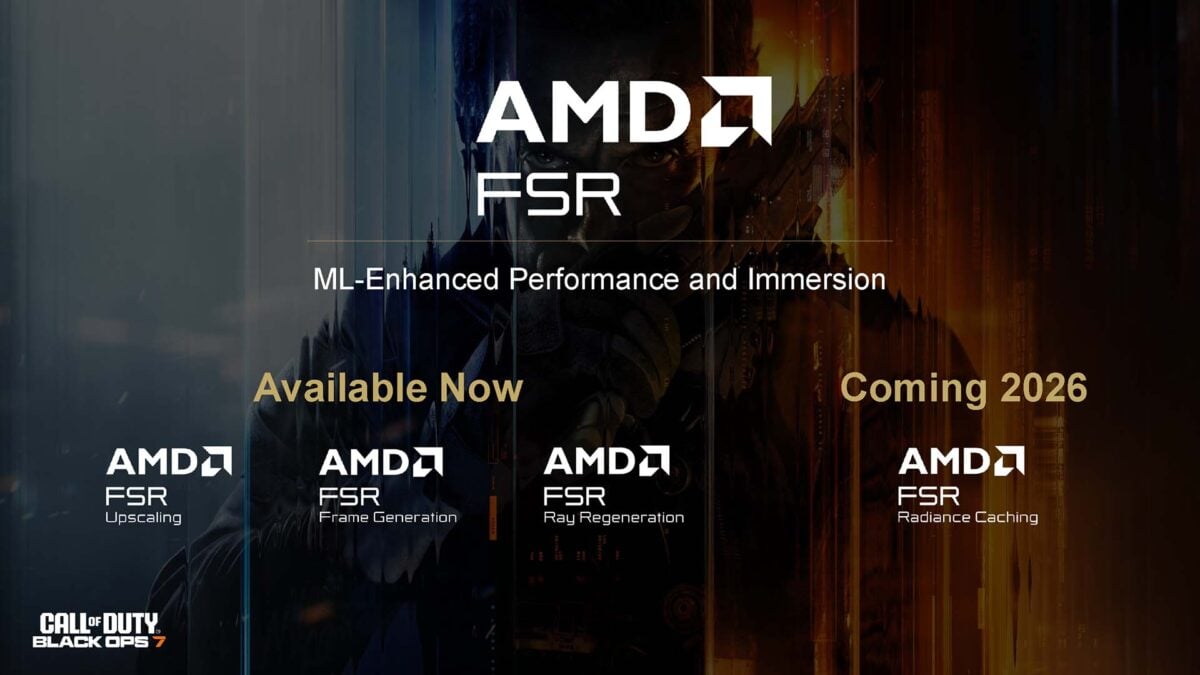 AMD
FSR

ML-Enhanced Performance and Immersion

Available Now

AMD
FSR
Upscaling

AMD
FSR
Frame Generation

AMD
FSR
Ray Regeneration

Coming 2026

AMD
FSR
Radiance Caching

CALL OF DUTY
BLACK OPS 7